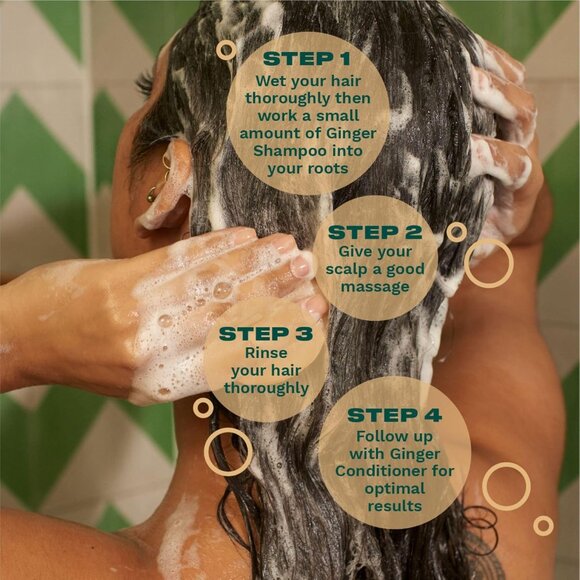 STEP 1
Wet your hair thoroughly then work a small amount of Ginger Shampoo into your roots

STEP 2
Give your scalp a good massage

STEP 3
Rinse your hair thoroughly

STEP 4
Follow up with Ginger Conditioner for optimal results